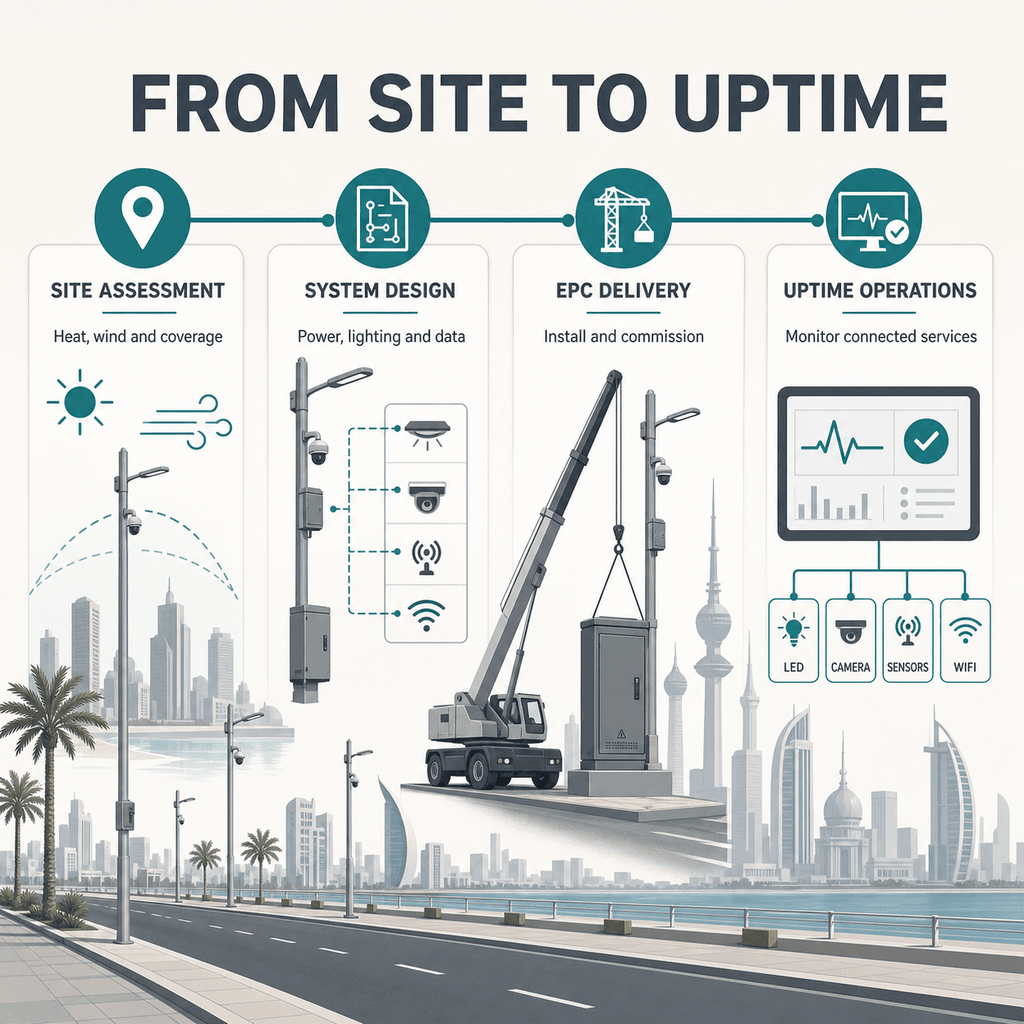 FROM SITE TO UPTIME

SITE ASSESSMENT

Heat, wind and coverage

SYSTEM DESIGN

Power, lighting and data

EPC DELIVERY

Install and commission

UPTIME OPERATIONS

Monitor connected services

LED

CAMERA

SENSORS

WIFI