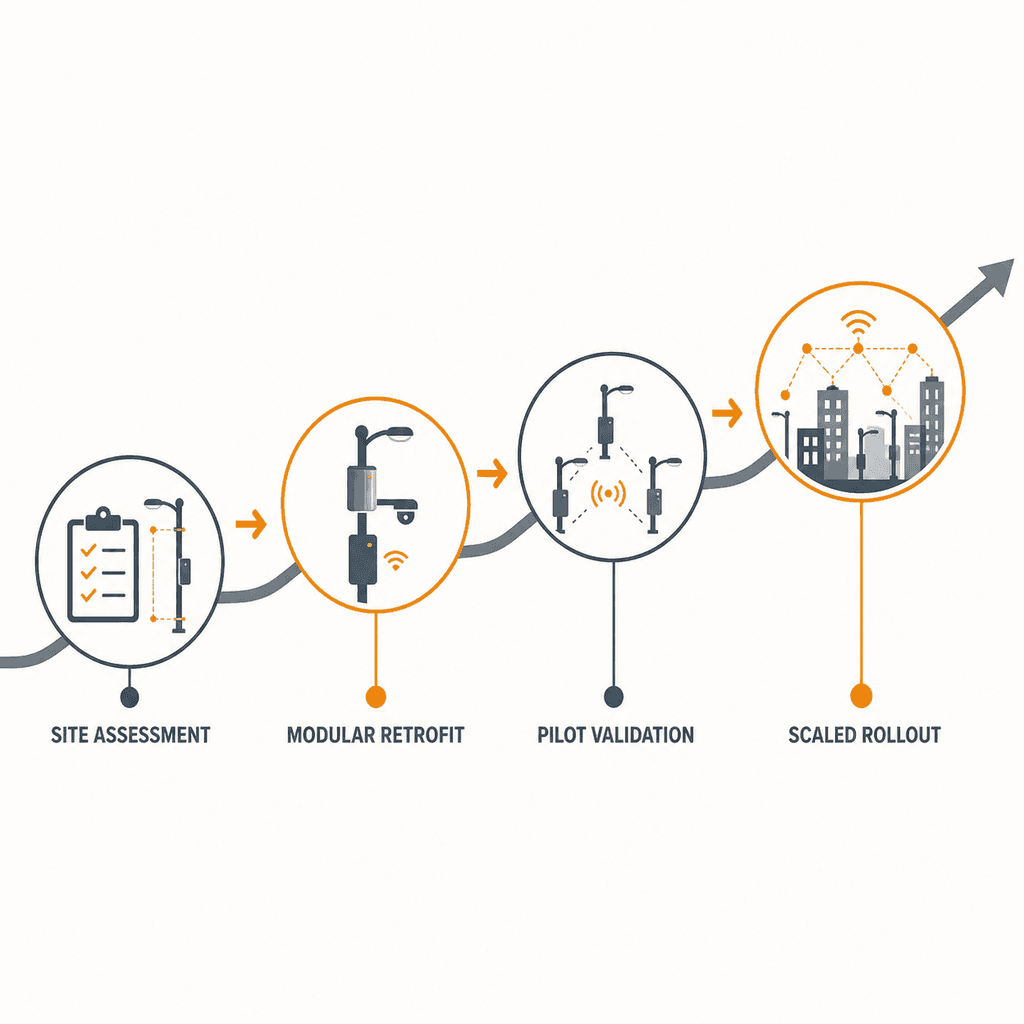 SITE ASSESSMENT

MODULAR RETROFIT

PILOT VALIDATION

SCALED ROLLOUT