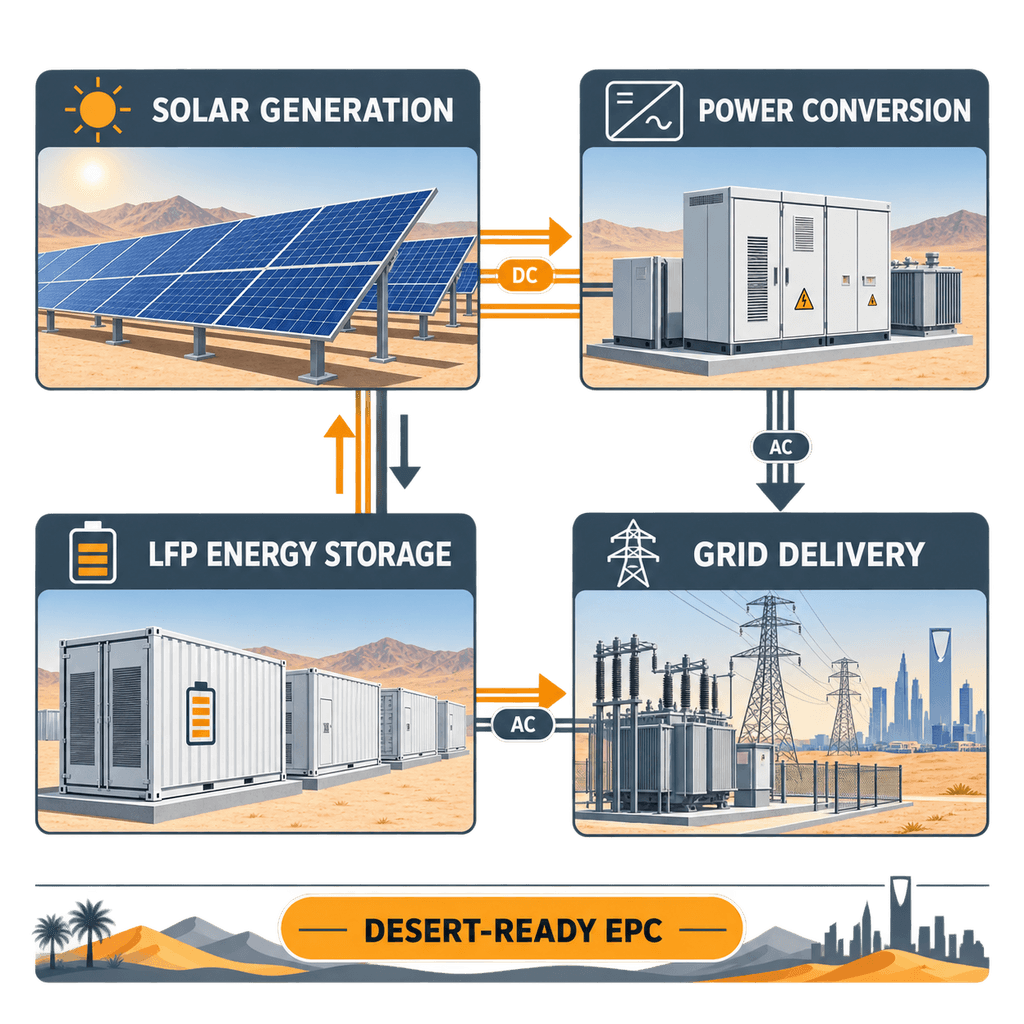 SOLAR GENERATION

POWER CONVERSION

DC

AC

LFP ENERGY STORAGE

GRID DELIVERY

AC

DESERT-READY EPC