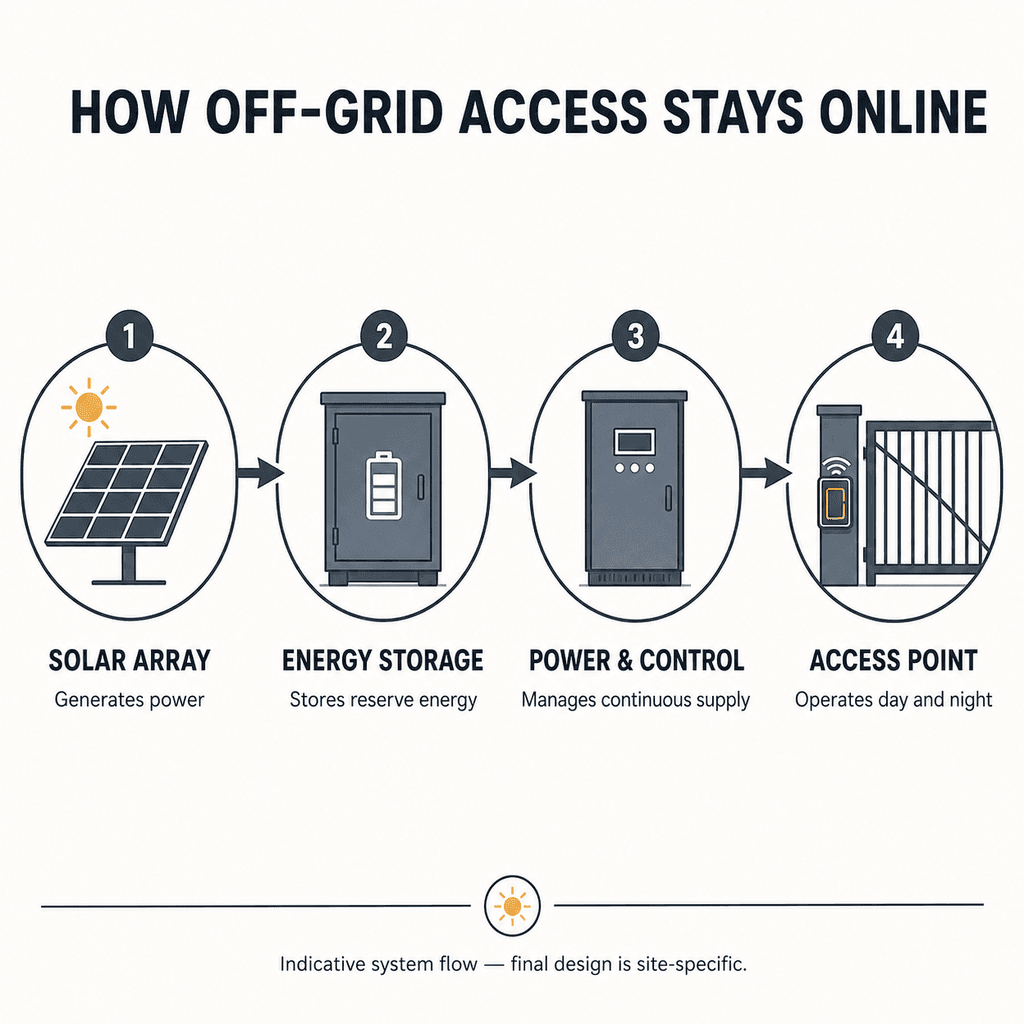 HOW OFF-GRID ACCESS STAYS ONLINE

1

SOLAR ARRAY

Generates power

2

ENERGY STORAGE

Stores reserve energy

3

POWER & CONTROL

Manages continuous supply

4

ACCESS POINT

Operates day and night

Indicative system flow — final design is site-specific.