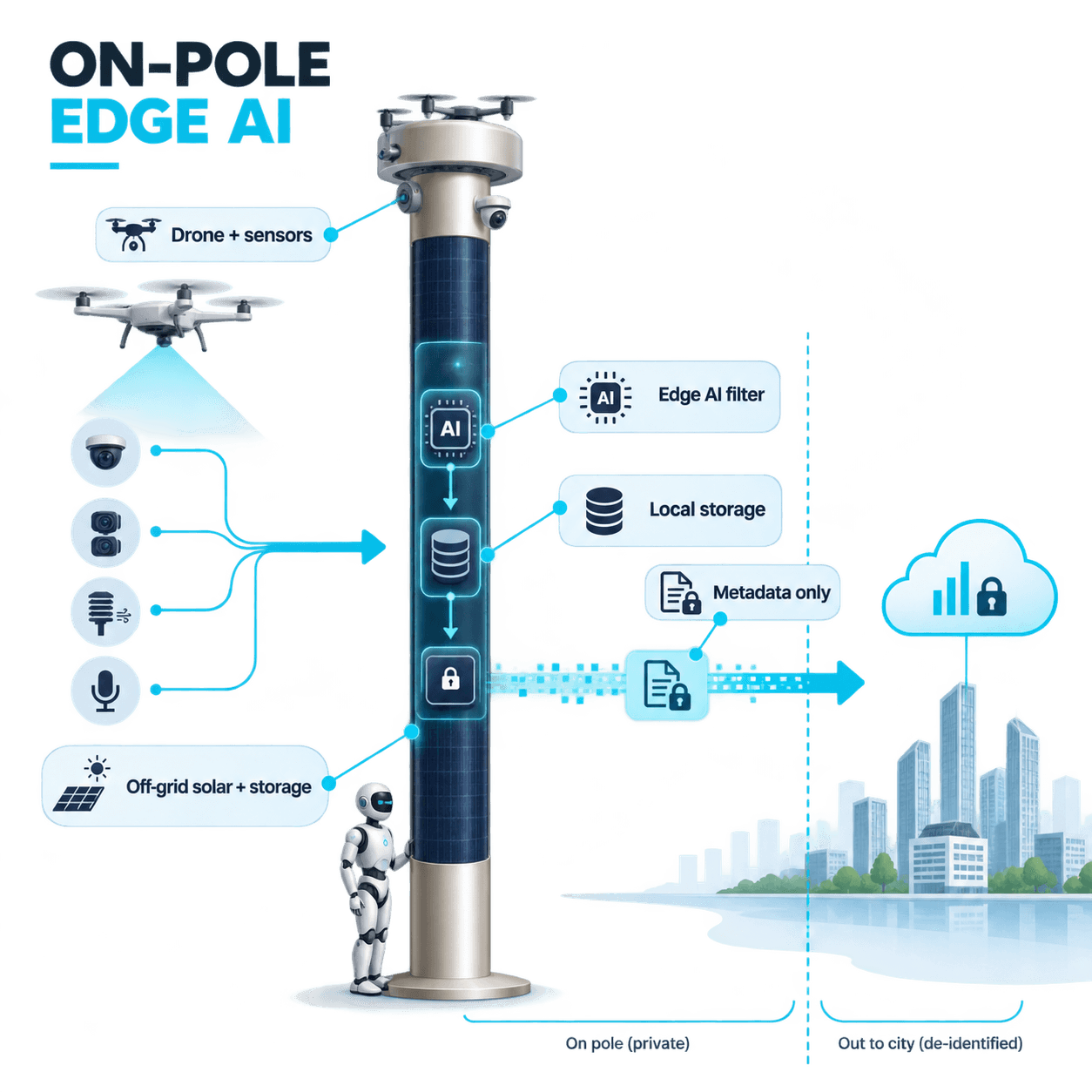 ON-POLE
EDGE AI

Drone + sensors

AI

Edge AI filter

AI

Local storage

Metadata only

Off-grid solar + storage

On pole (private)

Out to city (de-identified)