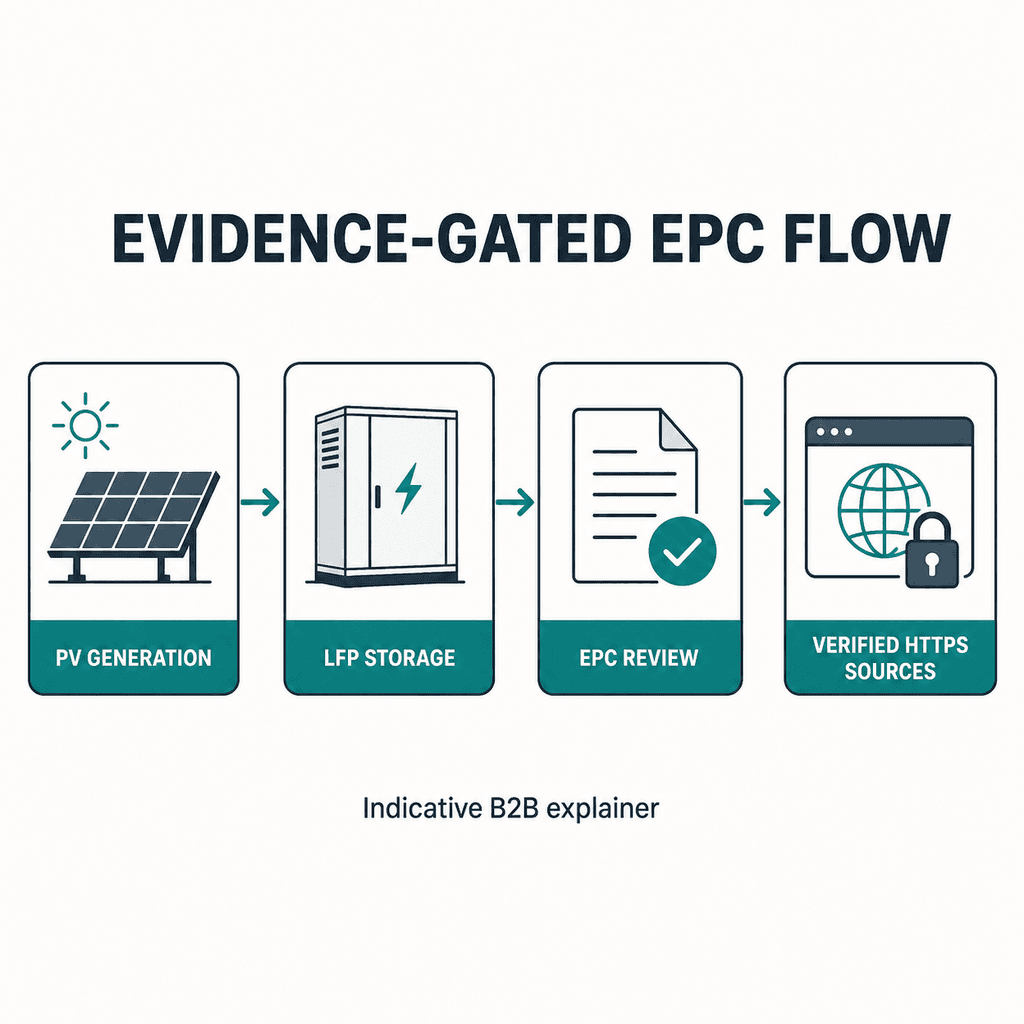 EVIDENCE-GATED EPC FLOW

PV GENERATION

LFP STORAGE

EPC REVIEW

VERIFIED HTTPS SOURCES

Indicative B2B explainer