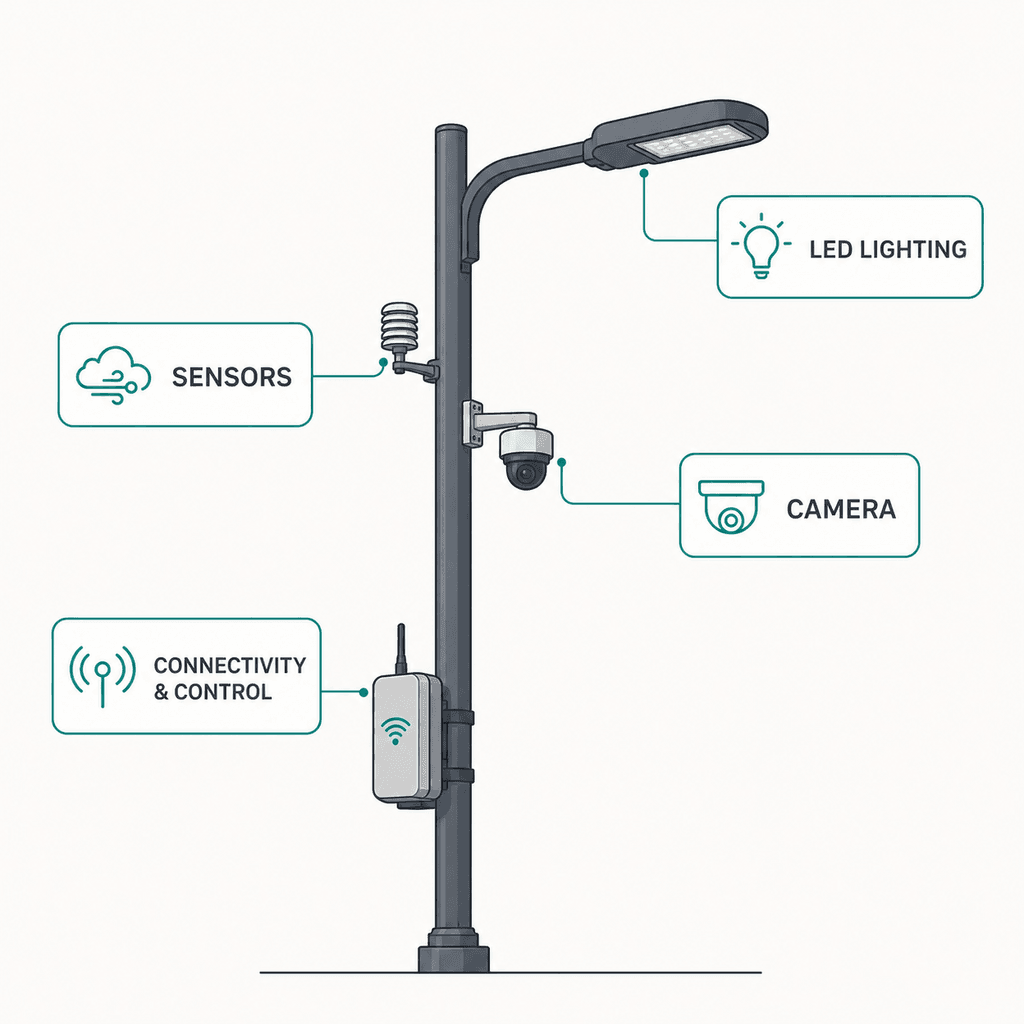 LED LIGHTING

SENSORS

CAMERA

CONNECTIVITY & CONTROL