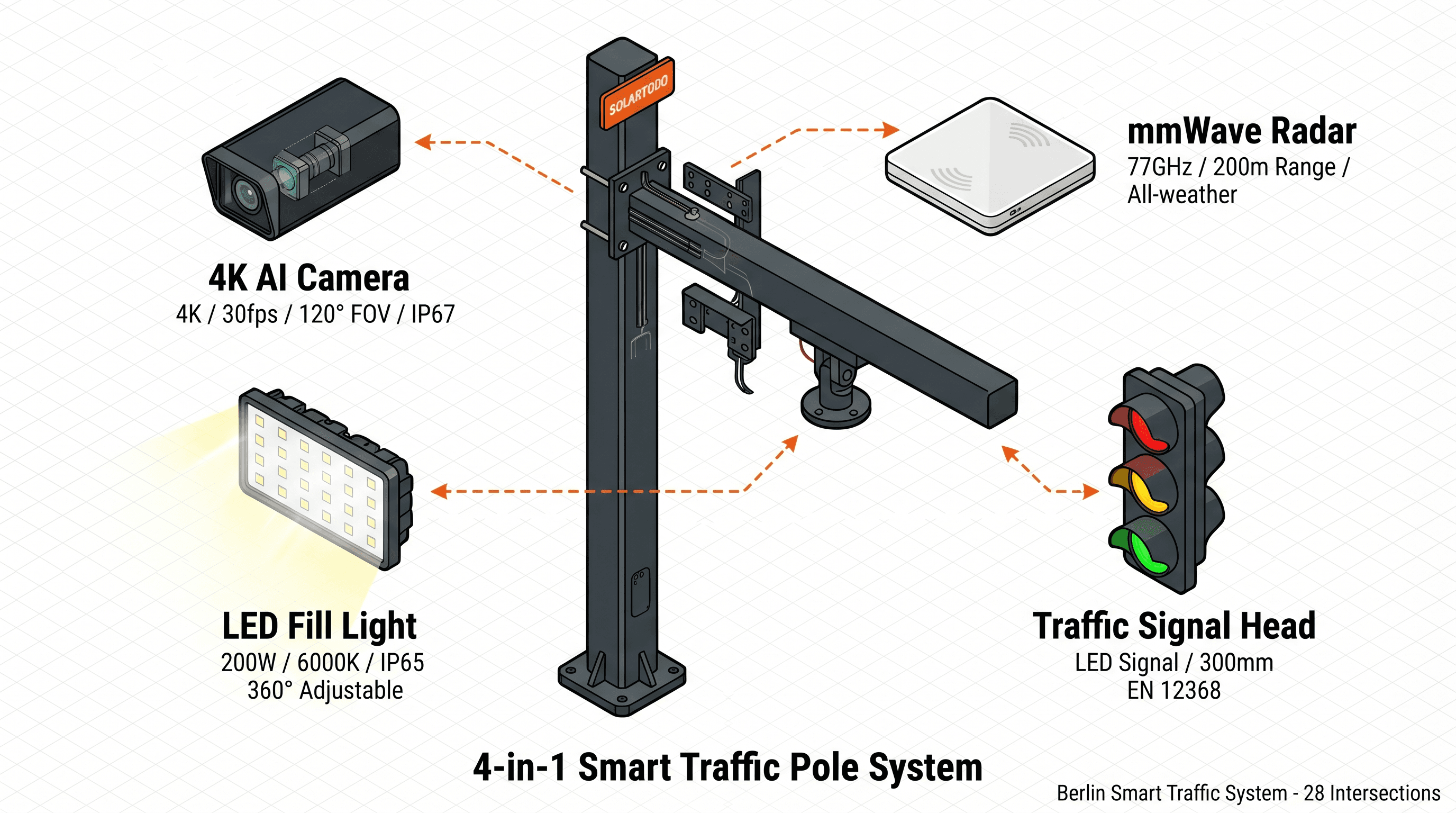 SOLARTODO

4K AI Camera
4K / 30fps / 120° FOV / IP67

mmWave Radar
77GHz / 200m Range / All-weather

LED Fill Light
200W / 6000K / IP65
360° Adjustable

Traffic Signal Head
LED Signal / 300mm
EN 12368

4-in-1 Smart Traffic Pole System

Berlin Smart Traffic System - 28 Intersections